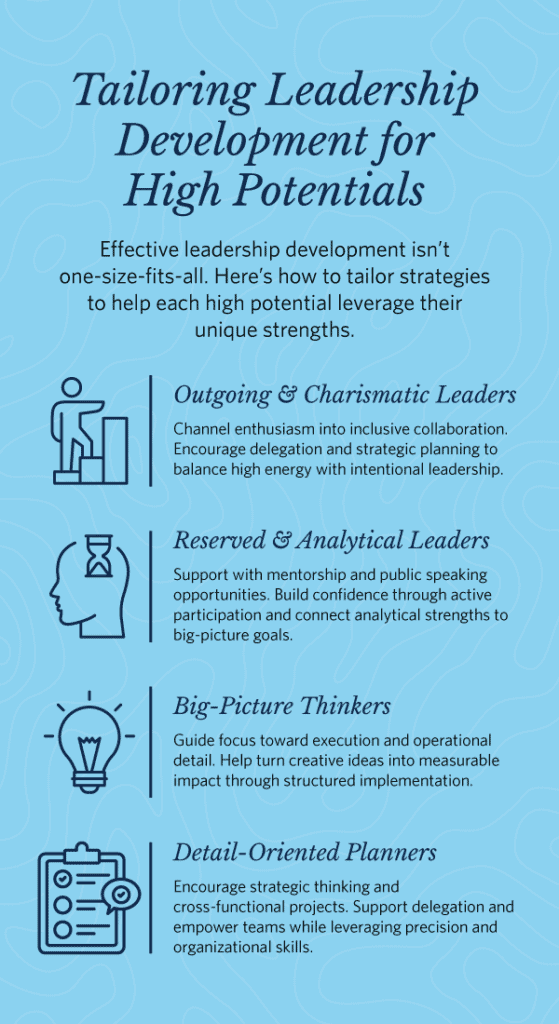 Tailoring Leadership Development for High Potentials

Effective leadership development isn't one-size-fits-all. Here's how to tailor strategies to help each high potential leverage their unique strengths.

Outgoing & Charismatic Leaders

Channel enthusiasm into inclusive collaboration. Encourage delegation and strategic planning to balance high energy with intentional leadership.

Reserved & Analytical Leaders

Support with mentorship and public speaking opportunities. Build confidence through active participation and connect analytical strengths to big-picture goals.

Big-Picture Thinkers

Guide focus toward execution and operational detail. Help turn creative ideas into measurable impact through structured implementation.

Detail-Oriented Planners

Encourage strategic thinking and cross-functional projects. Support delegation and empower teams while leveraging precision and organizational skills.